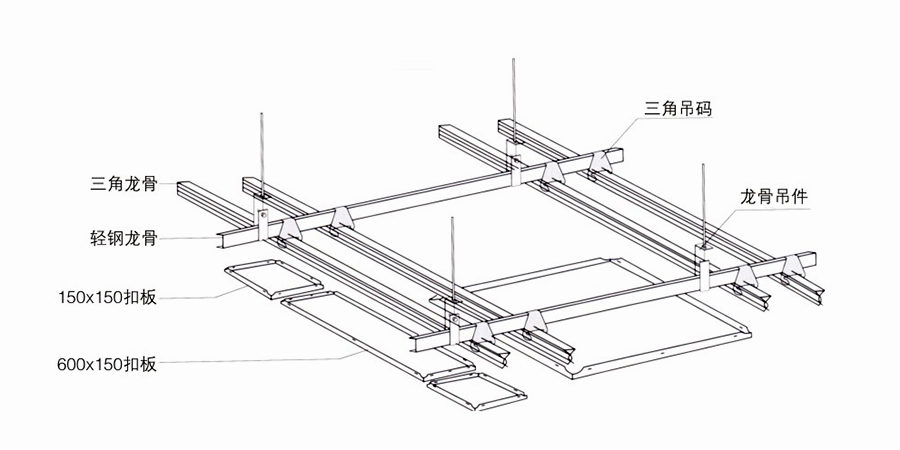 三角吊码

三角龙骨

龙骨吊件

轻钢龙骨

150x150扣板

600x150扣板