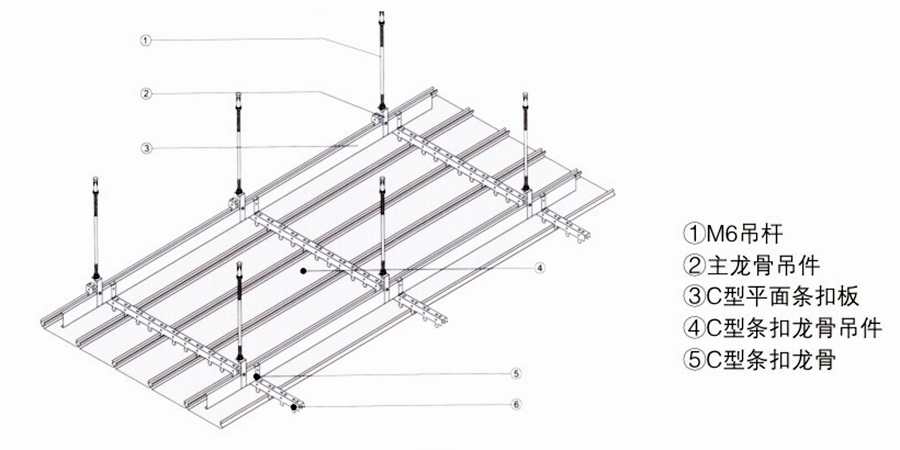 ①
②
③
④
⑤
⑥

①M6吊杆
②主龙骨吊件
③C型平面条扣板
④C型条扣龙骨吊件
⑤C型条扣龙骨