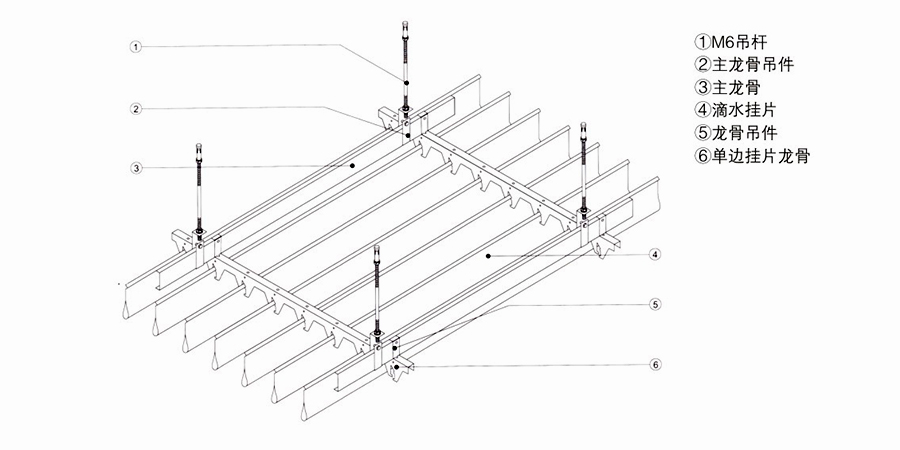 1
2
3
4
5
6

①M6吊杆
②主龙骨吊件
③主龙骨
④滴水挂片
⑤龙骨吊件
⑥单边挂片龙骨