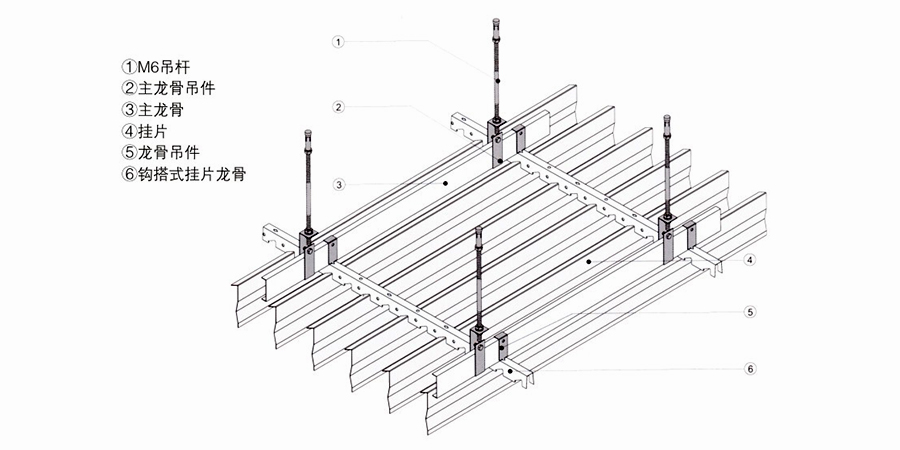 ①M6吊杆
②主龙骨吊件
③主龙骨
④挂片
⑤龙骨吊件
⑥钩搭式挂片龙骨

1
2
3
4
5
6