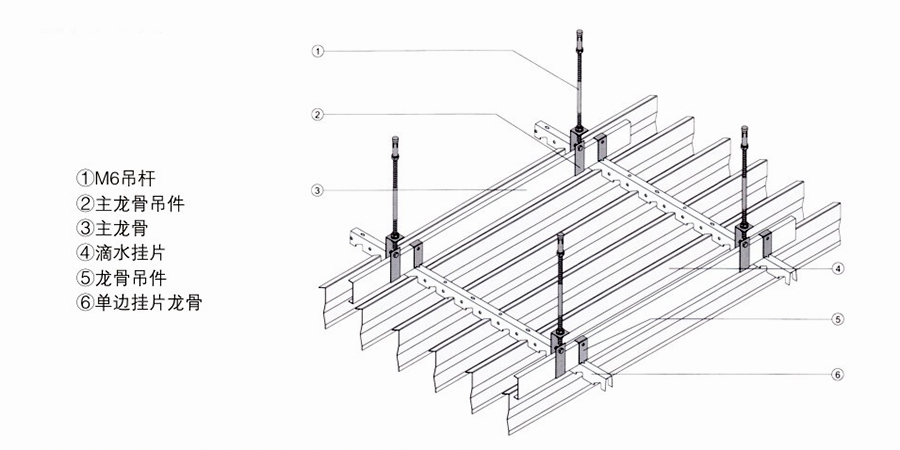 ①M6吊杆
②主龙骨吊件
③主龙骨
④滴水挂片
⑤龙骨吊件
⑥单边挂片龙骨

①
②
③
④
⑤
⑥